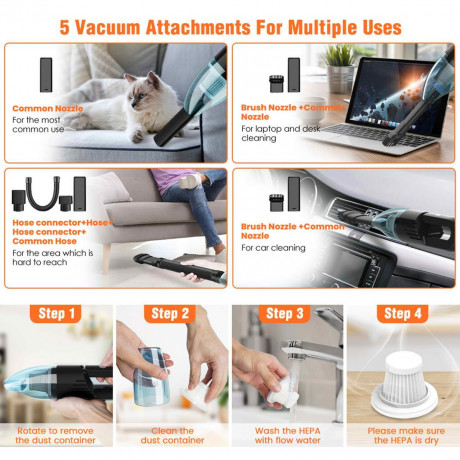 5 Vacuum Attachments For Multiple Uses

Common Nozzle
For the most common use

Brush Nozzle +Common Nozzle
For laptop and desk cleaning

Hose connector+Hose+ Hose connector+ Common Hose
For the area which is hard to reach

Brush Nozzle +Common Nozzle
For car cleaning

Step 1
Rotate to remove the dust container

Step 2
Clean the dust container

Step 3
Wash the HEPA with flow water

Step 4
Please make sure the HEPA is dry