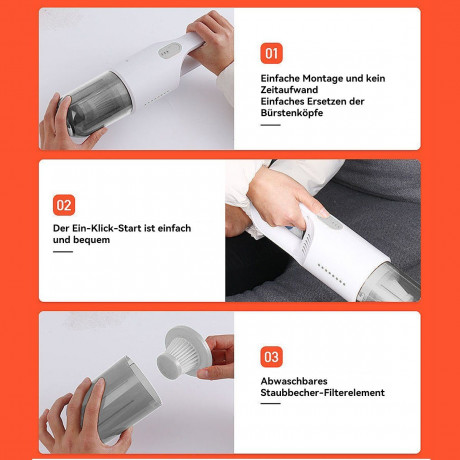 01

Einfache Montage und kein Zeitaufwand
Einfaches Ersetzen der Bürstenköpfe

02

Der Ein-Klick-Start ist einfach und bequem

03

Abwaschbares Staubbecher-Filterelement